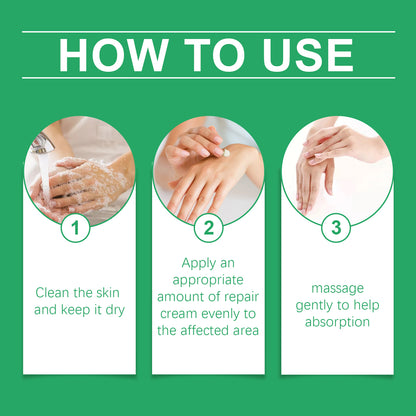 HOW TO USE

1

Clean the skin and keep it dry

2

Apply an appropriate amount of repair cream evenly to the affected area

3

massage gently to help absorption