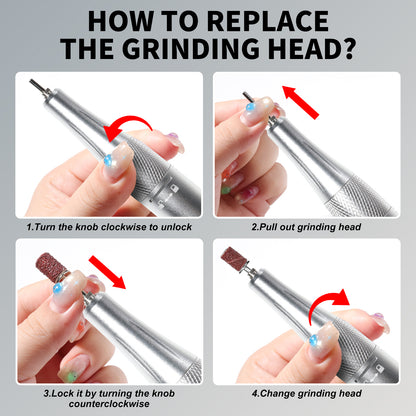 HOW TO REPLACE THE GRINDING HEAD?

1.Turn the knob clockwise to unlock

2.Pull out grinding head

3.Lock it by turning the knob counterclockwise

4.Change grinding head