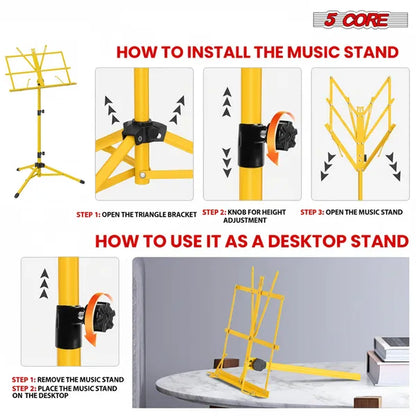 5 CORE

HOW TO INSTALL THE MUSIC STAND

STEP 1: OPEN THE TRIANGLE BRACKET

STEP 2: KNOB FOR HEIGHT ADJUSTMENT

STEP 3: OPEN THE MUSIC STAND

HOW TO USE IT AS A DESKTOP STAND

STEP 1: REMOVE THE MUSIC STAND

STEP 2: PLACE THE MUSIC STAND ON THE DESKTOP